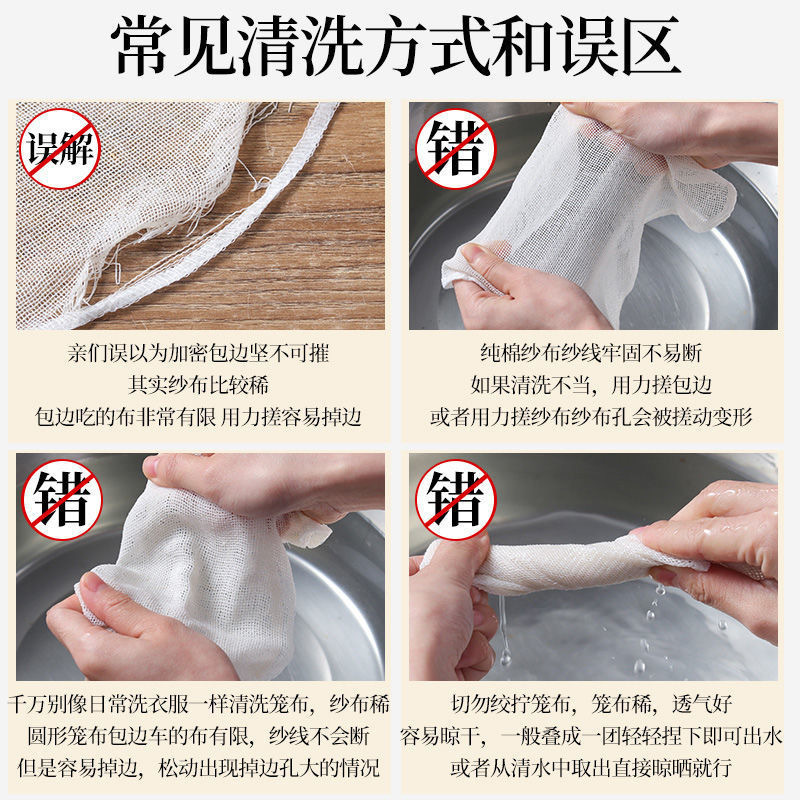 常见清洗方式和误区

误解

亲们误以为加密包边坚不可摧
其实纱布比较稀
包边吃的布非常有限 用力搓容易掉边

错

纯棉纱布纱线牢固不易断
如果清洗不当，用力搓包边
或者用力搓纱布纱布孔会被搓动变形

错

千万别像日常洗衣服一样清洗笼布，纱布稀
圆形笼布包边车的布有限，纱线不会断
但是容易掉边，松动出现掉边孔大的情况

错

切勿绞拧笼布，笼布稀，透气好
容易晾干，一般叠成一团轻轻捏下即可出水
或者从清水中取出直接晾晒就行