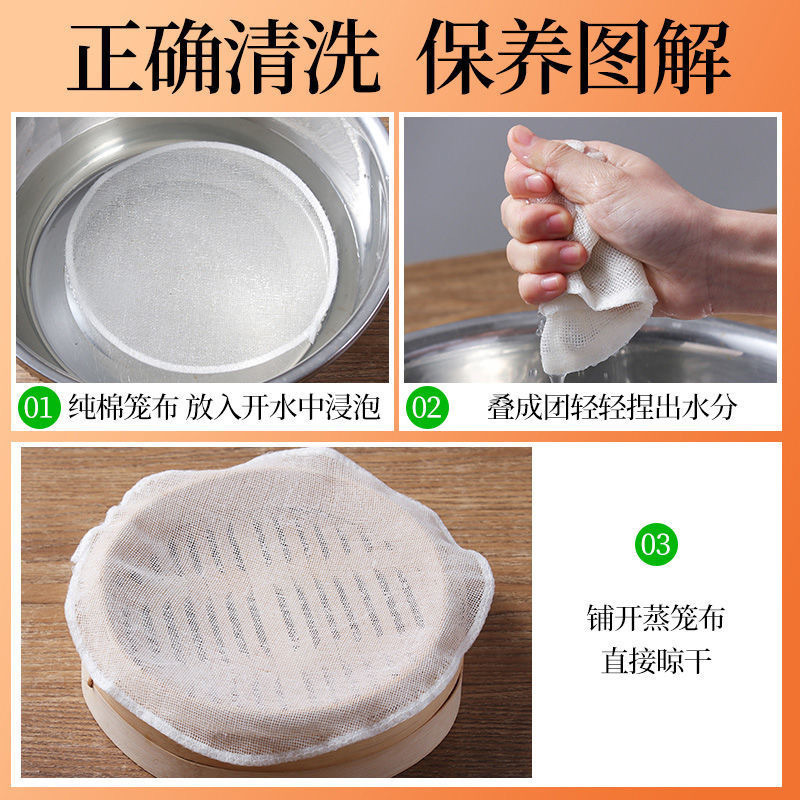 正确清洗 保养图解

01 纯棉笼布 放入开水中浸泡

02 叠成团轻轻捏出水分

03

铺开蒸笼布
直接晾干