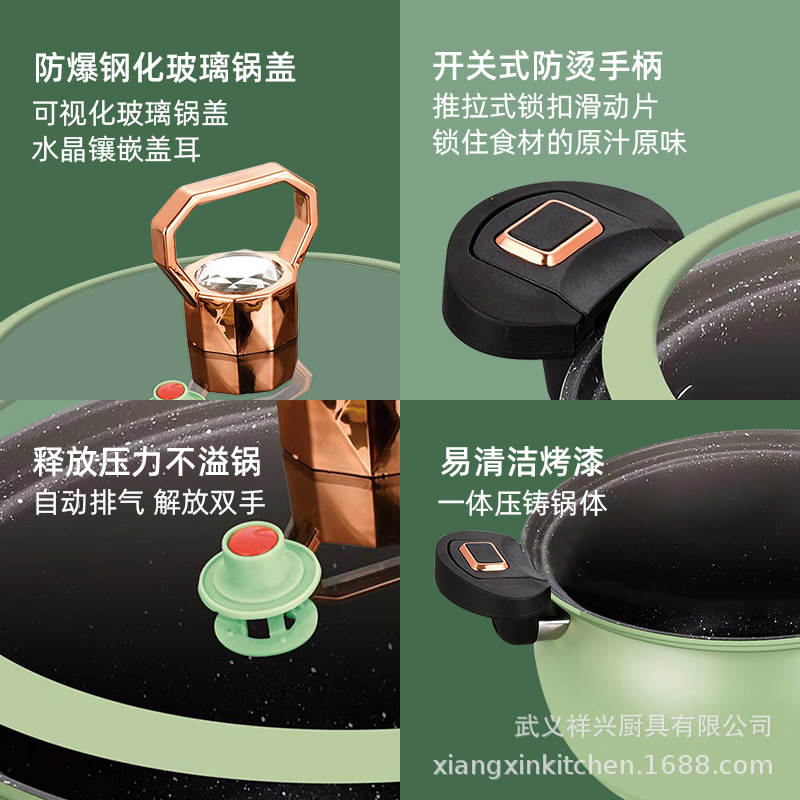 防爆钢化玻璃锅盖
可视化玻璃锅盖
水晶镶嵌盖耳

开关式防烫手柄
推拉式锁扣滑动片
锁住食材的原汁原味

释放压力不溢锅
自动排气 解放双手

易清洁烤漆
一体压铸锅体

武义祥兴厨具有限公司
xiangxinkitchen.1688.com