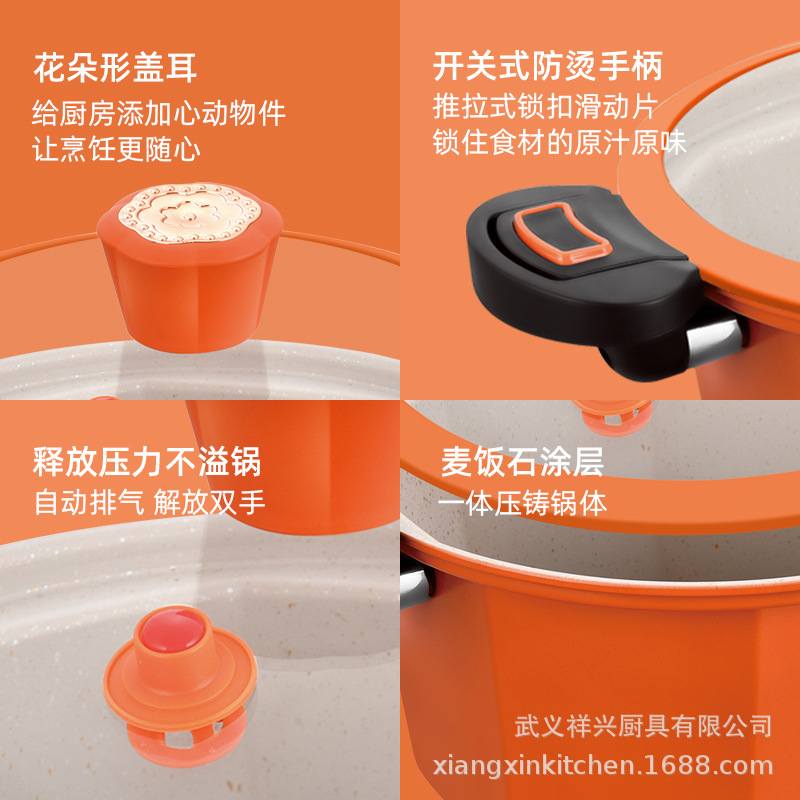 花朵形盖耳
给厨房添加心动物件
让烹饪更随心

开关式防烫手柄
推拉式锁扣滑动片
锁住食材的原汁原味

释放压力不溢锅
自动排气 解放双手

麦饭石涂层
一体压铸锅体

武义祥兴厨具有限公司
xiangxinkitchen.1688.com