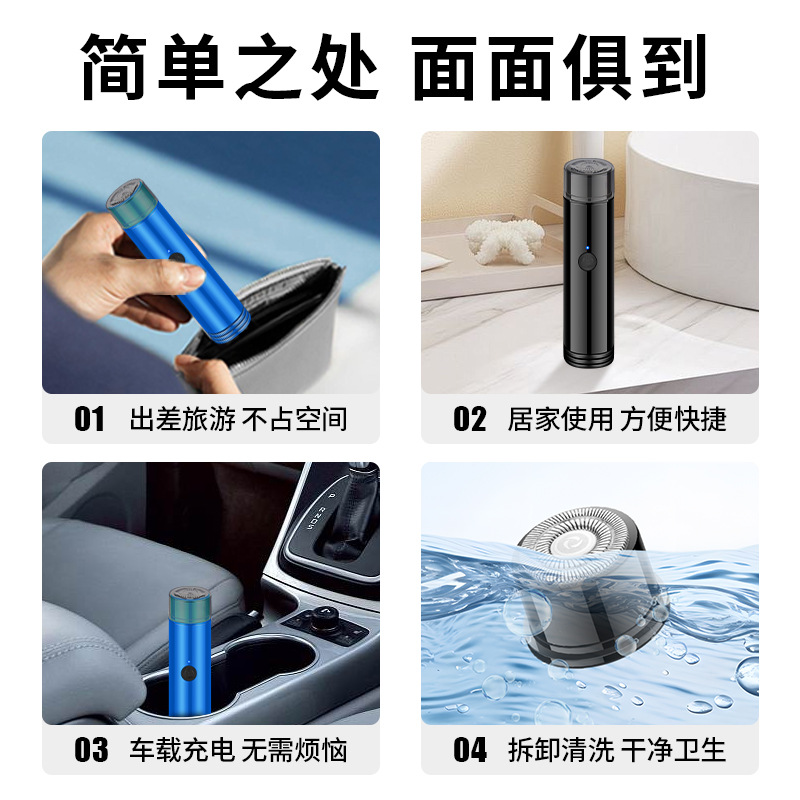 简单之处 面面俱到

01 出差旅游 不占空间

02 居家使用 方便快捷

03 车载充电 无需烦恼

04 拆卸清洗 干净卫生