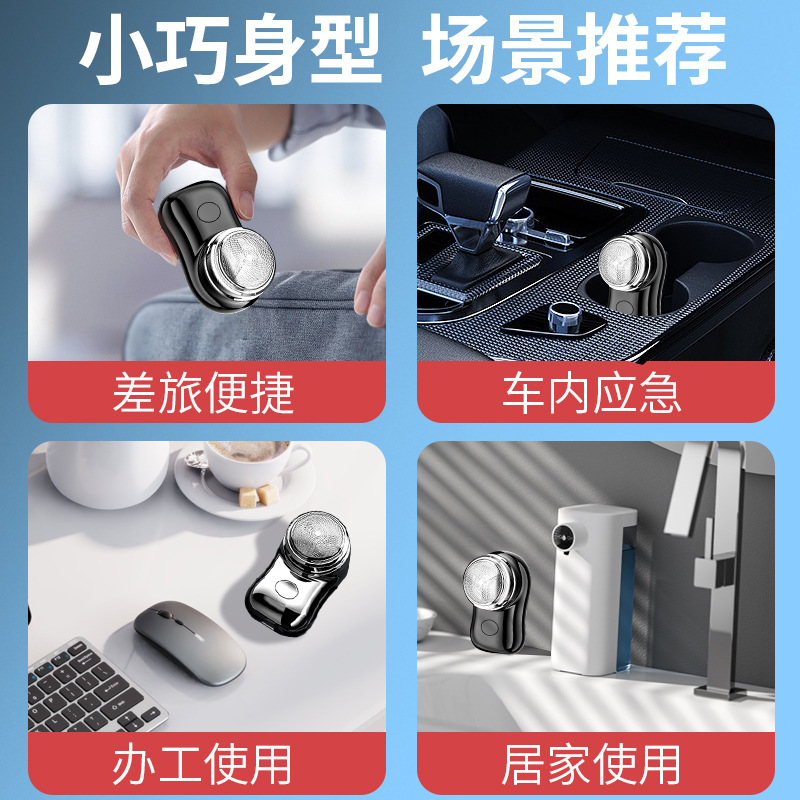 小巧身型 场景推荐

差旅便捷

车内应急

办工使用

居家使用