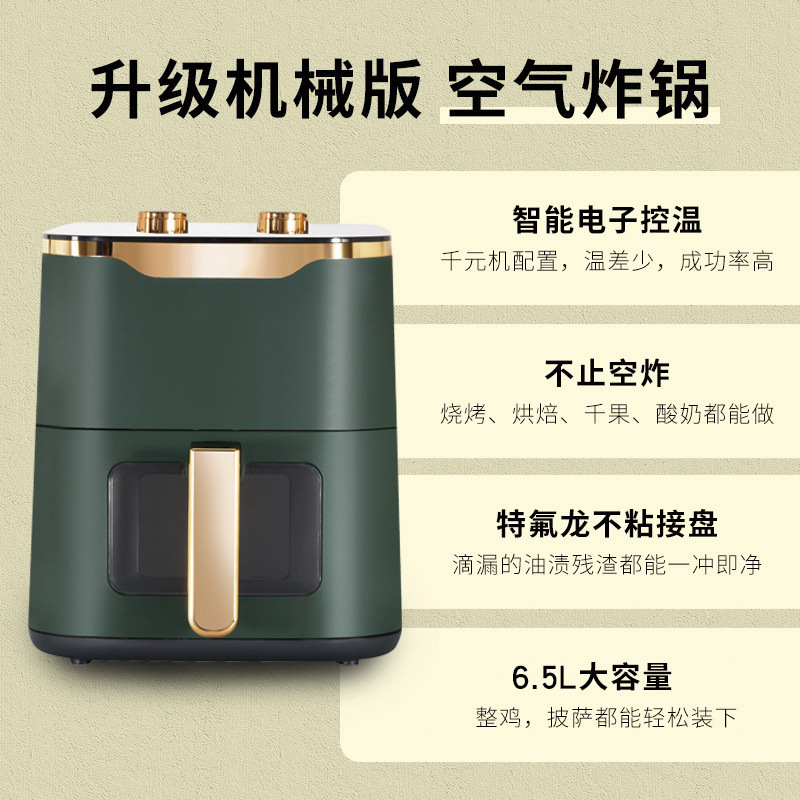 升级机械版 空气炸锅

智能电子控温
千元机配置，温差少，成功率高

不止空炸
烧烤、烘焙、千果、酸奶都能做

特氟龙不粘接盘
滴漏的油渍残渣都能一冲即净

6.5L大容量
整鸡，披萨都能轻松装下