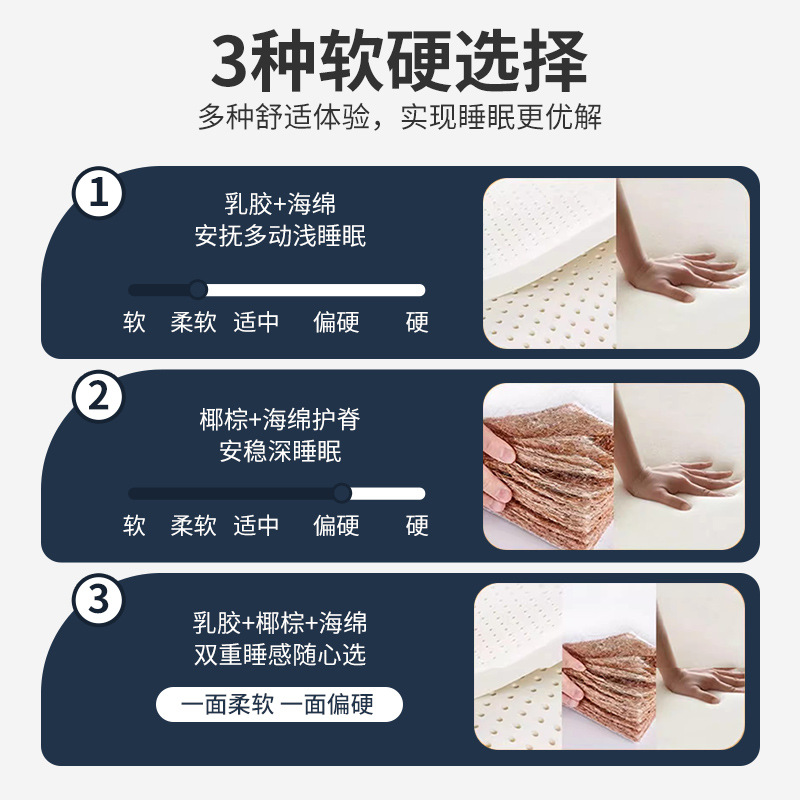 3种软硬选择
多种舒适体验，实现睡眠更优解

1
乳胶+海绵
安抚多动浅睡眠
软 柔软 适中 偏硬 硬

2
椰棕+海绵护脊
安稳深睡眠
软 柔软 适中 偏硬 硬

3
乳胶+椰棕+海绵
双重睡感随心选
一面柔软 一面偏硬