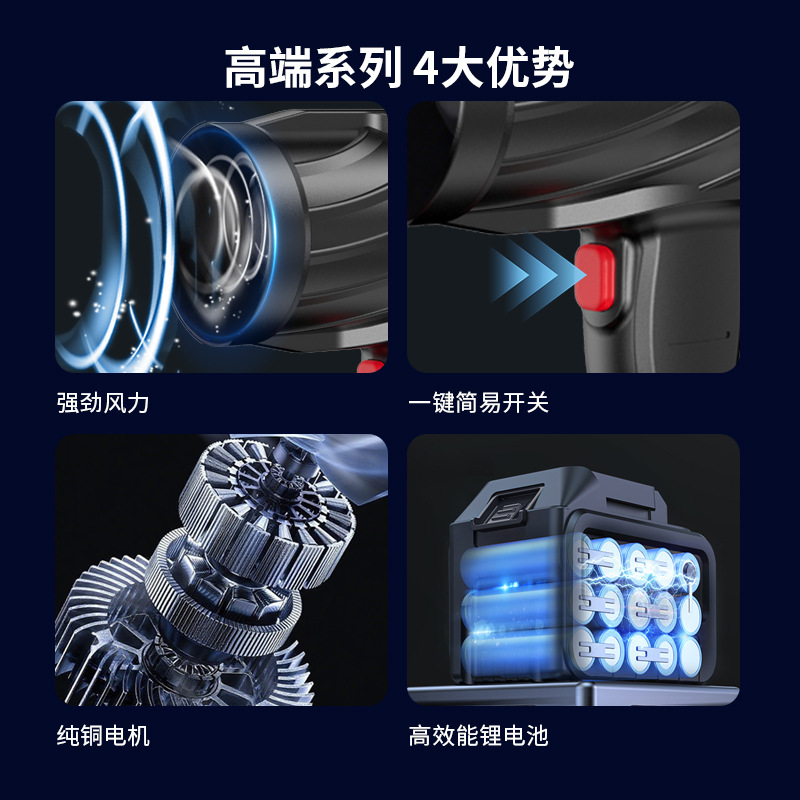 高端系列 4大优势

强劲风力

一键简易开关

纯铜电机

高效能锂电池