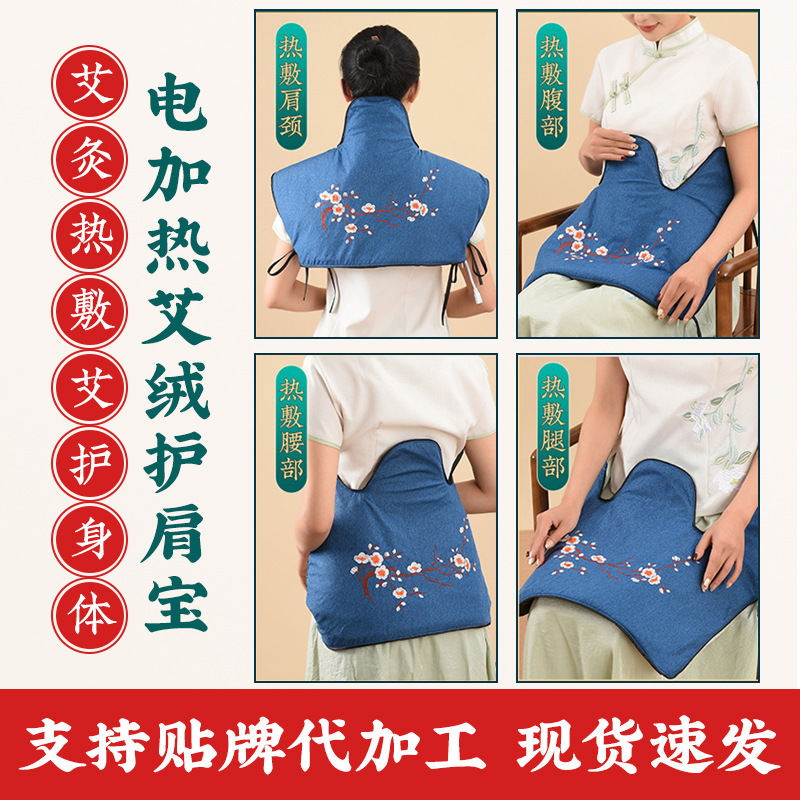 艾灸热敷艾护身体

电加热艾绒护肩宝

热敷肩颈

热敷腹部

热敷腰部

热敷腿部

支持贴牌代加工 现货速发