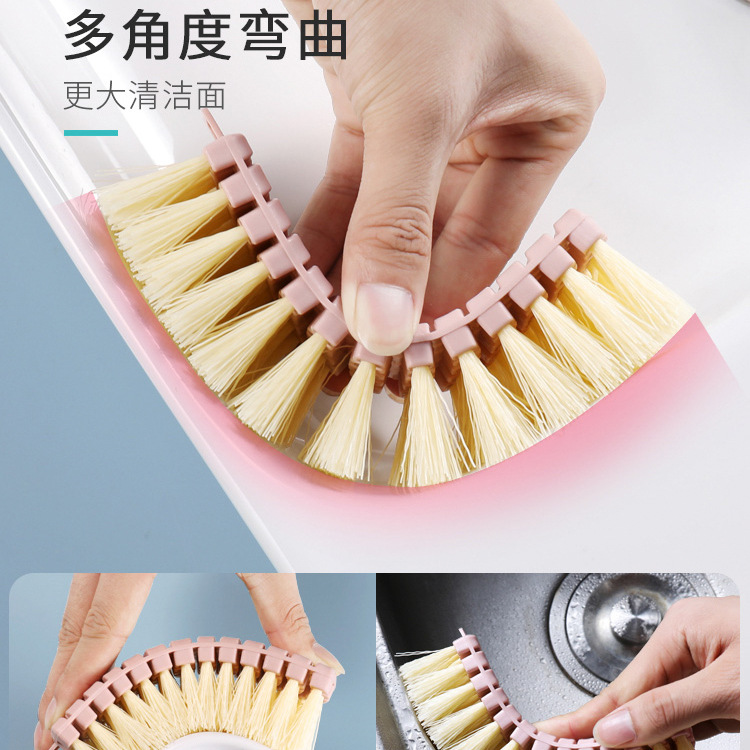 多角度弯曲

更大清洁面