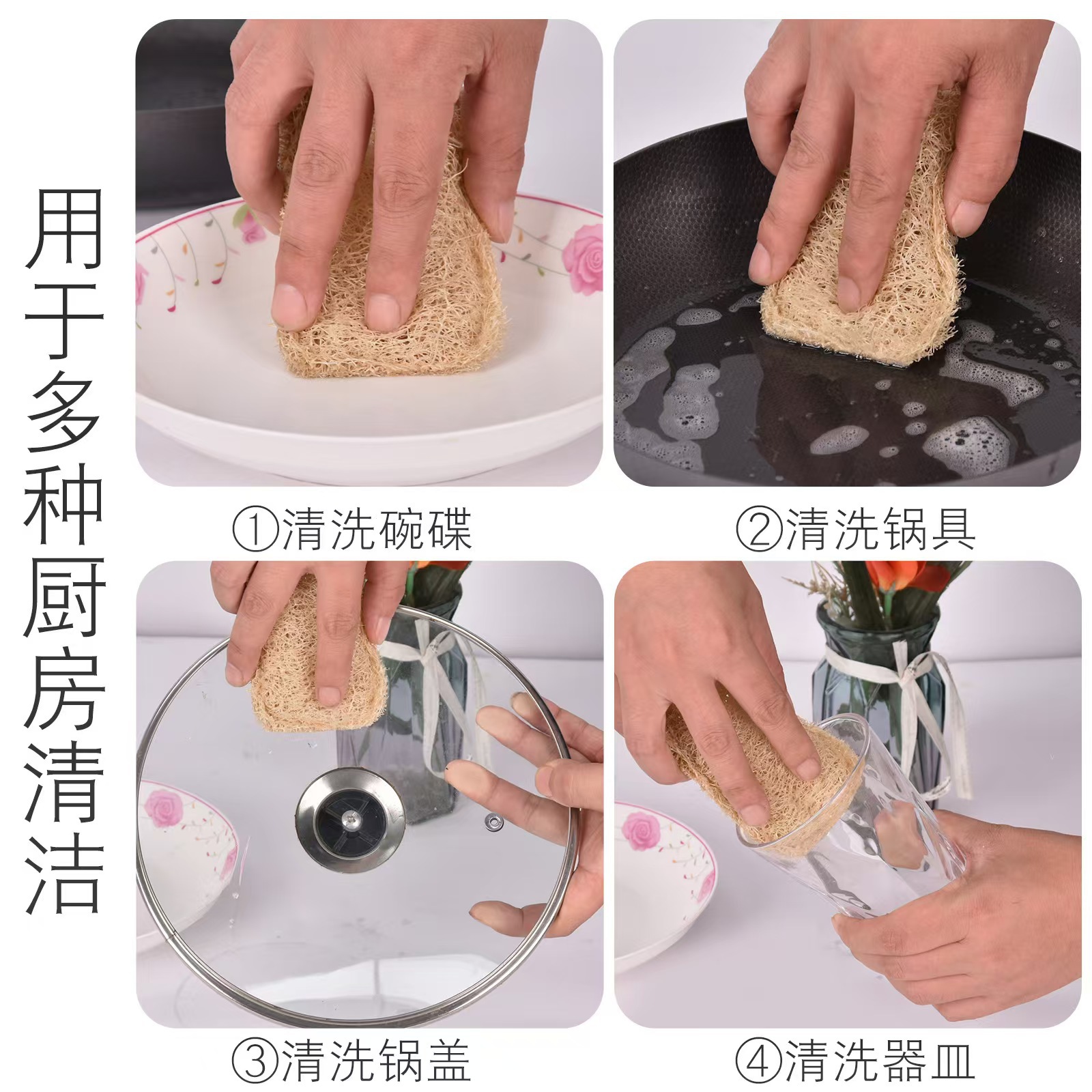 用于多种厨房清洁

①清洗碗碟

②清洗锅具

③清洗锅盖

④清洗器皿