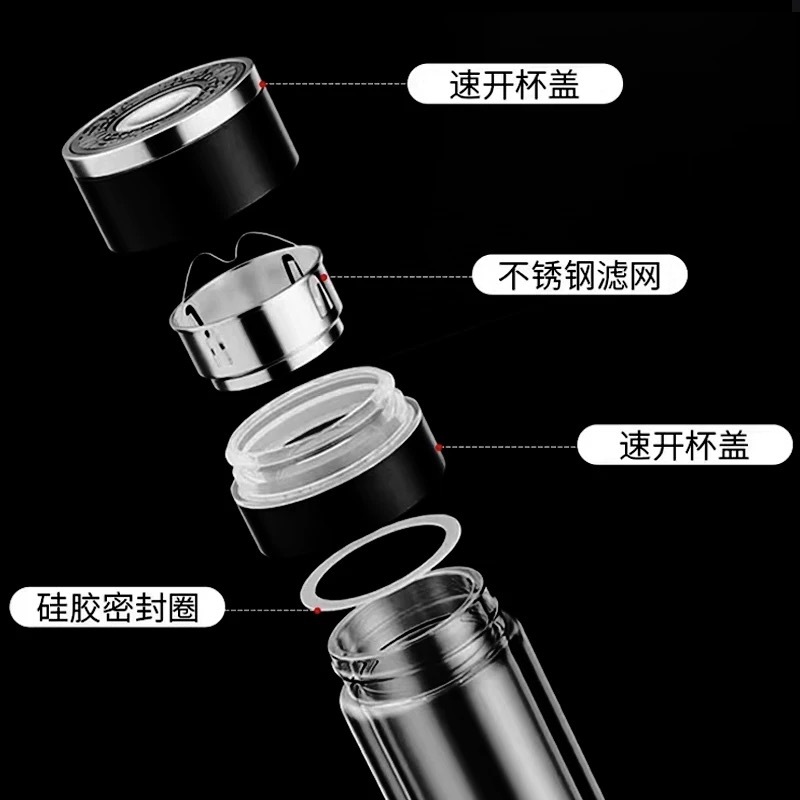 速开杯盖

不锈钢滤网

速开杯盖

硅胶密封圈